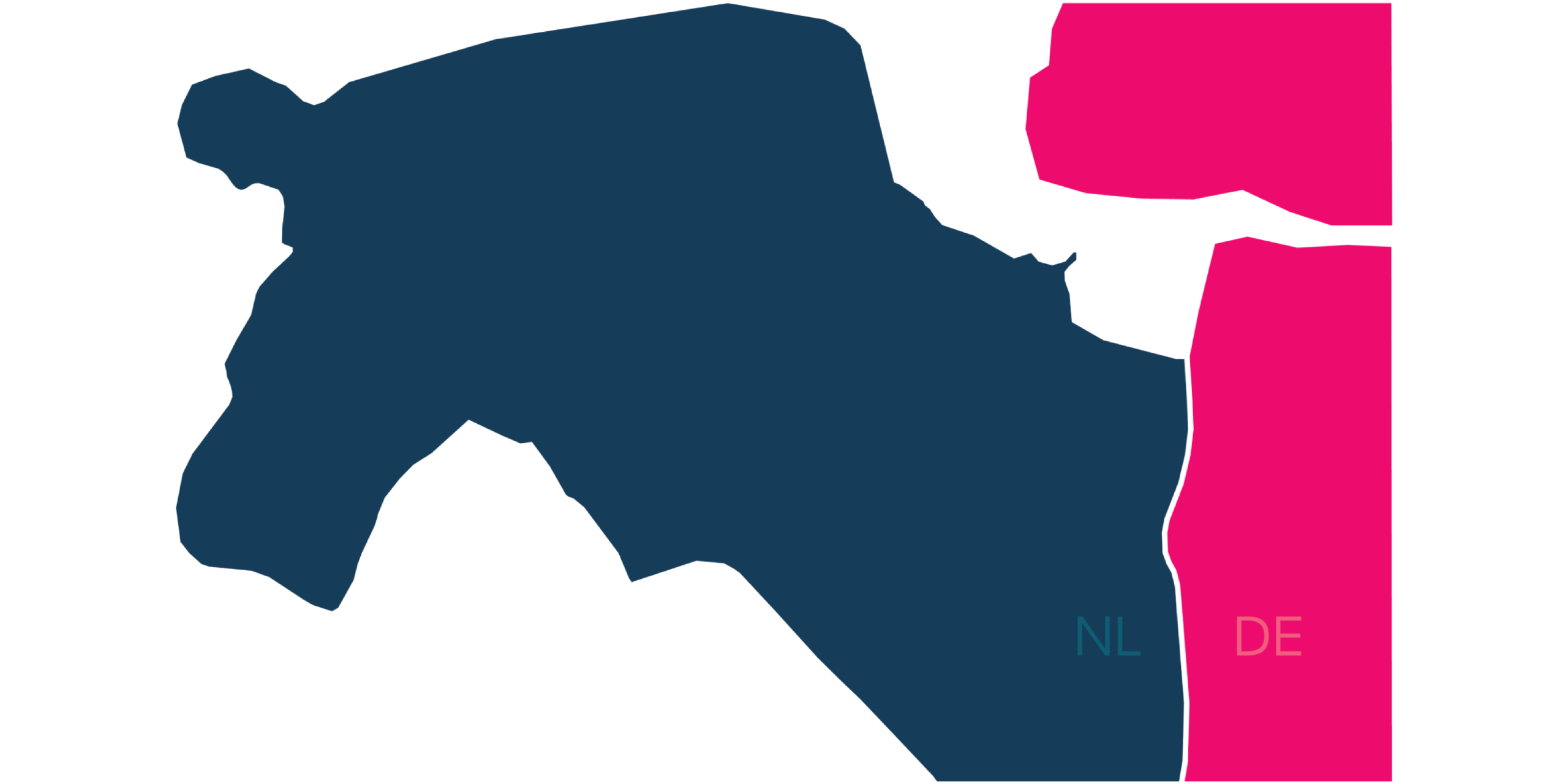 NL DE